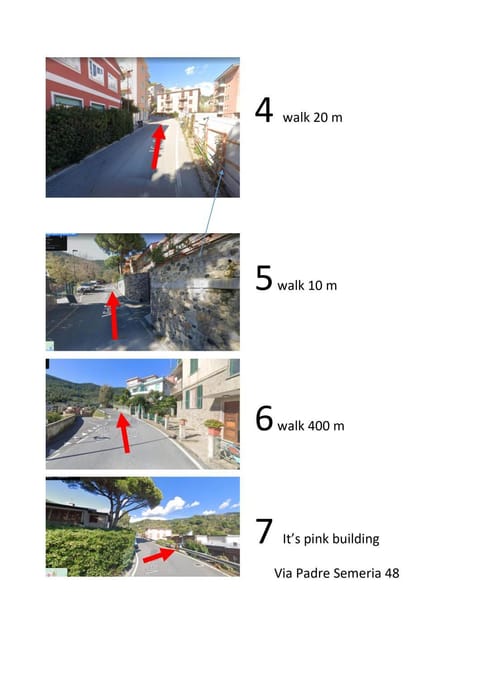 4 walk 20 m

5 walk 10 m

6 walk 400 m

7 It's pink building

Via Padre Semeria 48