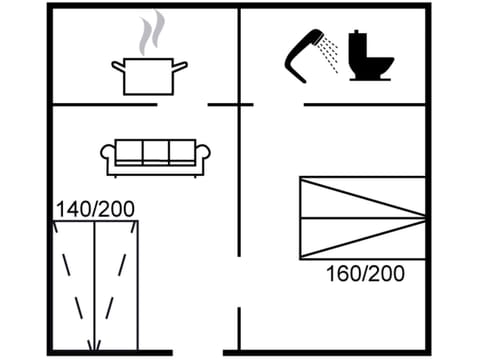 140/200

160/200