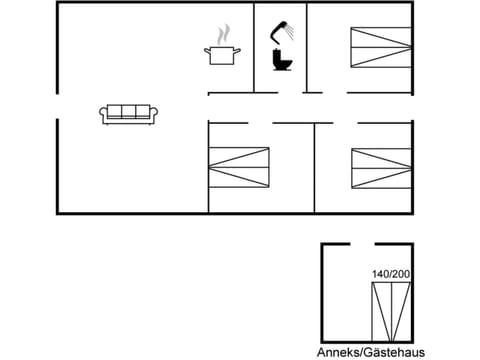 140/200

Anneks/Gästehaus