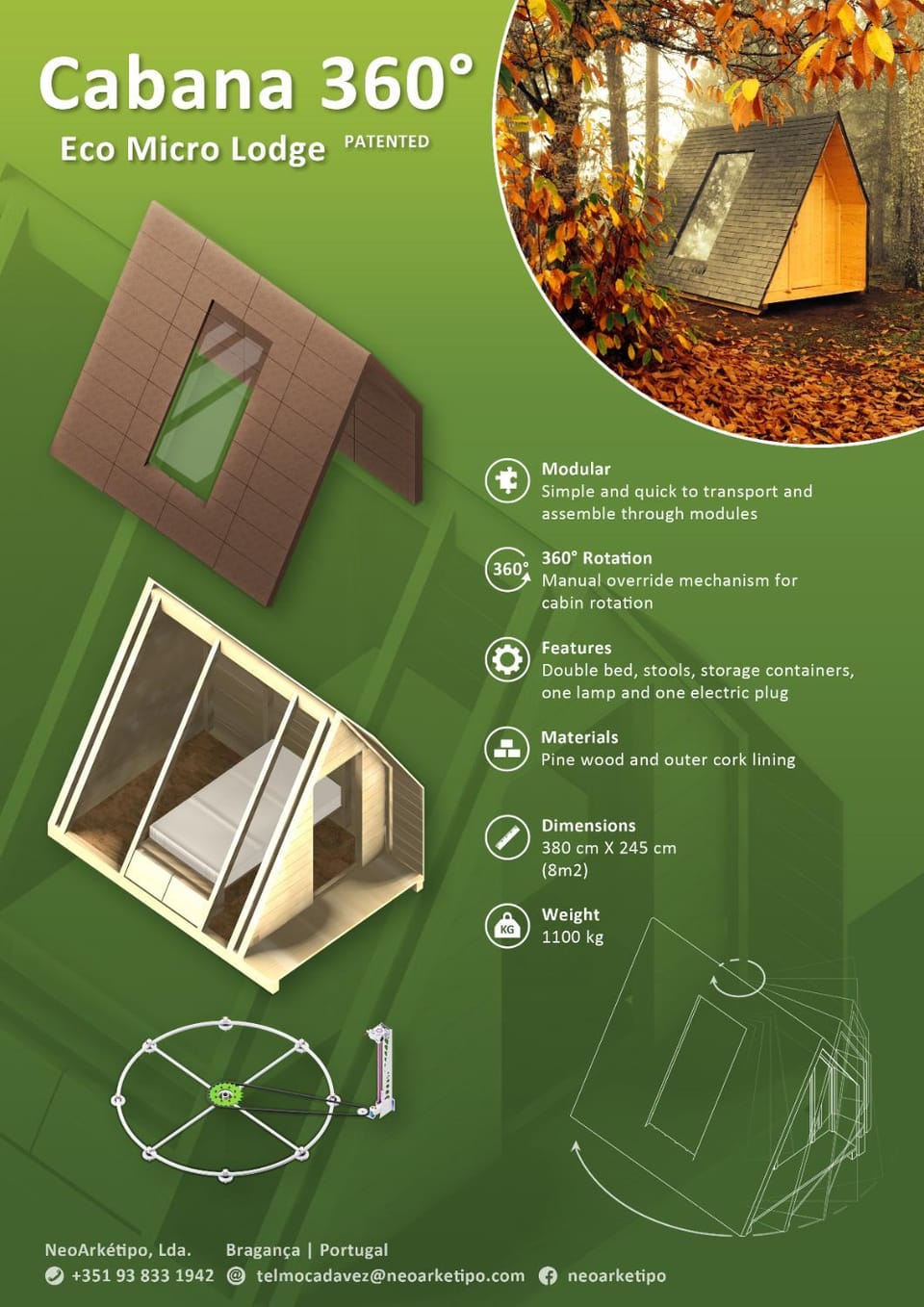 Cabana 360°

Eco Micro Lodge PATENTED

Modular
Simple and quick to transport and assemble through modules

360°

360° Rotation
Manual override mechanism for cabin rotation

Features
Double bed, stools, storage containers, one lamp and one electric plug

Materials
Pine wood and outer cork lining

Dimensions
380 cm X 245 cm
(8m2)

KG

Weight
1100 kg

NeoArkétipo, Lda. Bragança | Portugal
+351 93 833 1942 telmocadavez@neoarketipo.com neoarketipo