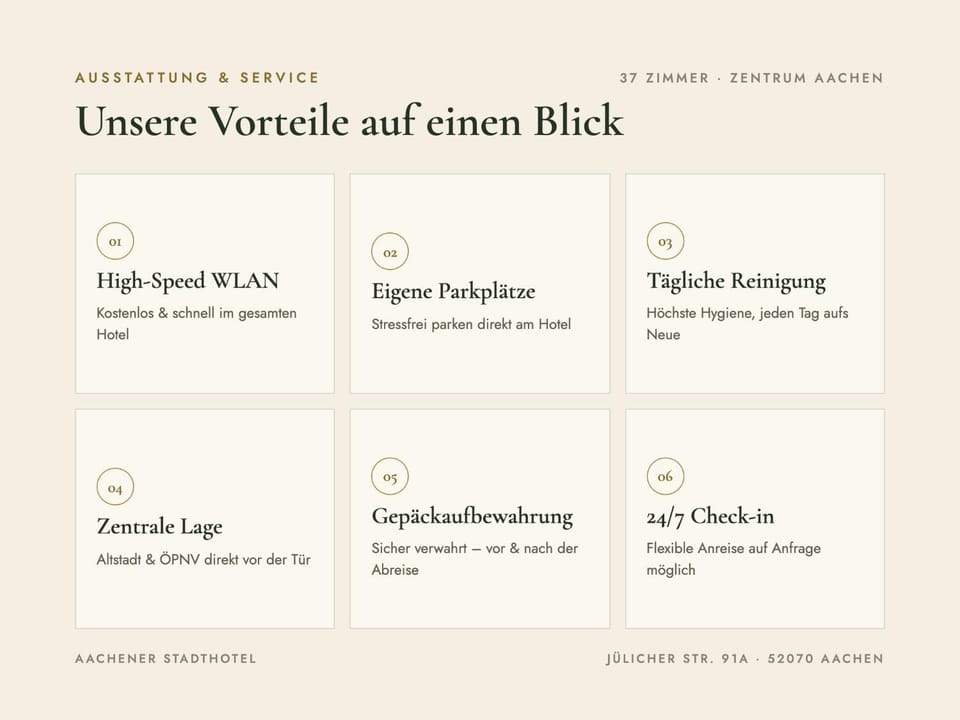 AUSSTATTUNG & SERVICE

37 ZIMMER · ZENTRUM AACHEN

Unsere Vorteile auf einen Blick

01

High-Speed WLAN

Kostenlos & schnell im gesamten Hotel

02

Eigene Parkplätze

Stressfrei parken direkt am Hotel

03

Tägliche Reinigung

Höchste Hygiene, jeden Tag aufs Neue

04

Zentrale Lage

Altstadt & ÖPNV direkt vor der Tür

05

Gepäckaufbewahrung

Sicher verwahrt — vor & nach der Abreise

06

24/7 Check-in

Flexible Anreise auf Anfrage möglich

AACHENER STADTHOTEL

JÜLICHER STR. 91A · 52070 AACHEN