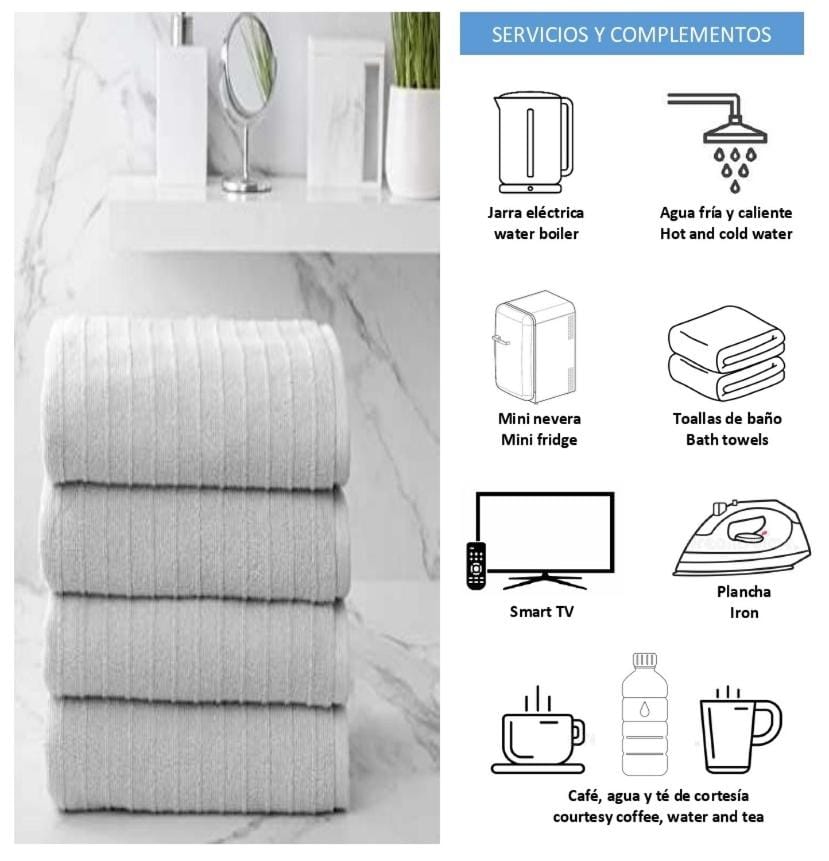 SERVICIOS Y COMPLEMENTOS

Jarra eléctrica
water boiler

Agua fría y caliente
Hot and cold water

Mini nevera
Mini fridge

Toallas de baño
Bath towels

Smart TV

Plancha
Iron

Café, agua y té de cortesía
courtesy coffee, water and tea