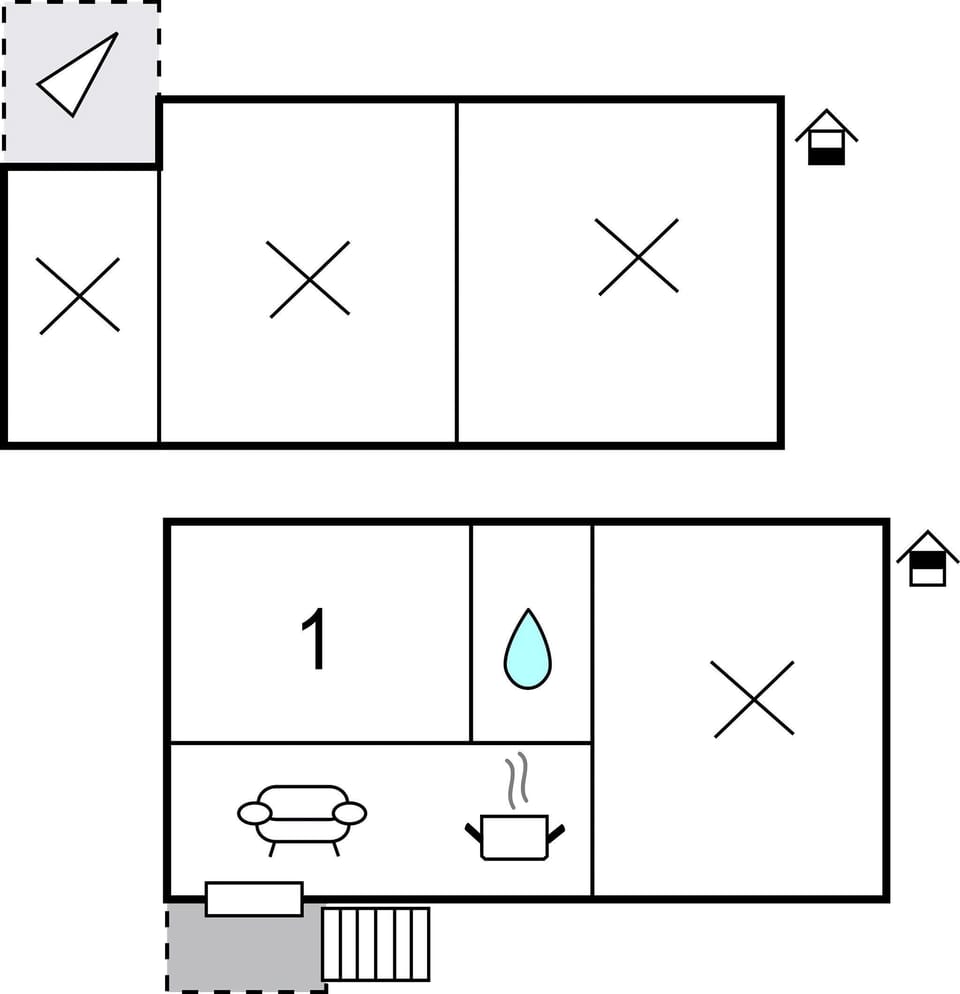 1