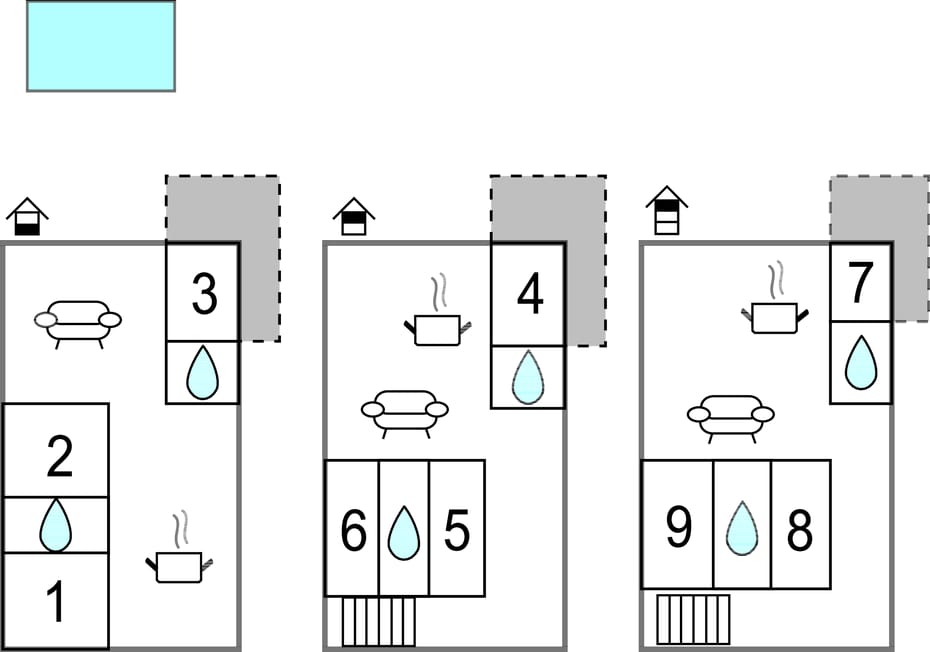 3

2

1

4

6 5

7

9 8