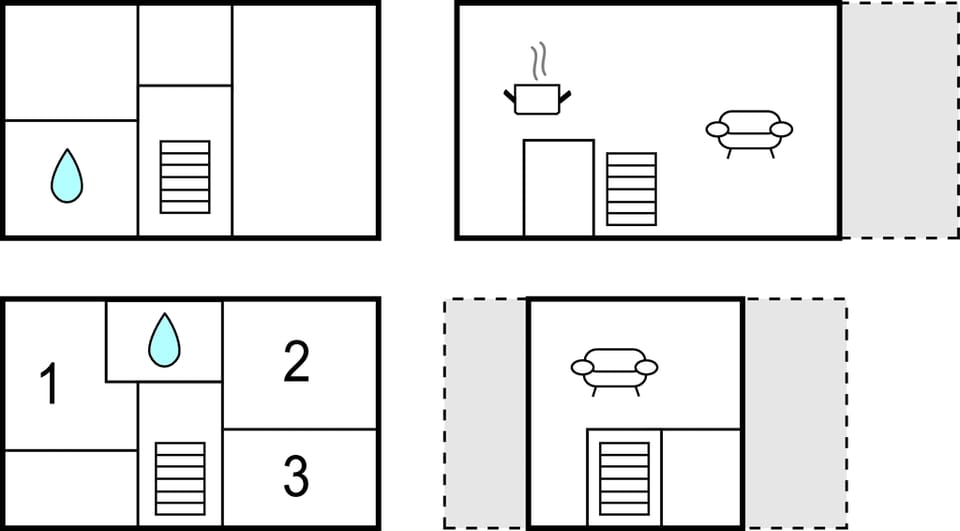 1
2
3