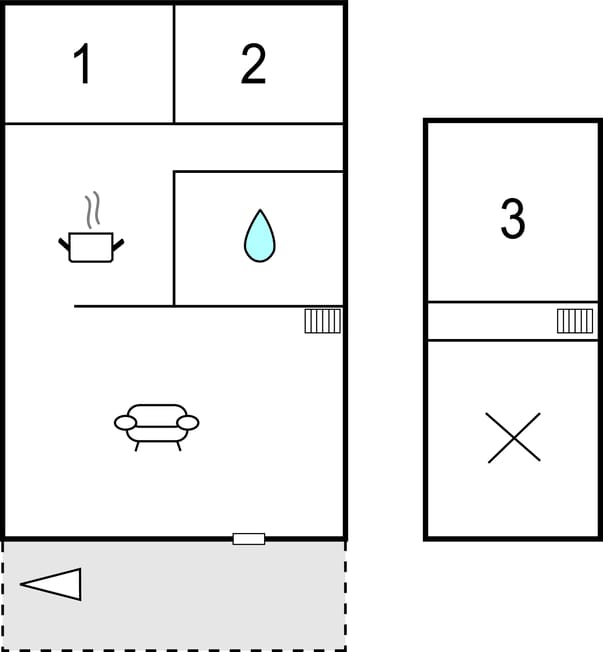 1
2
3