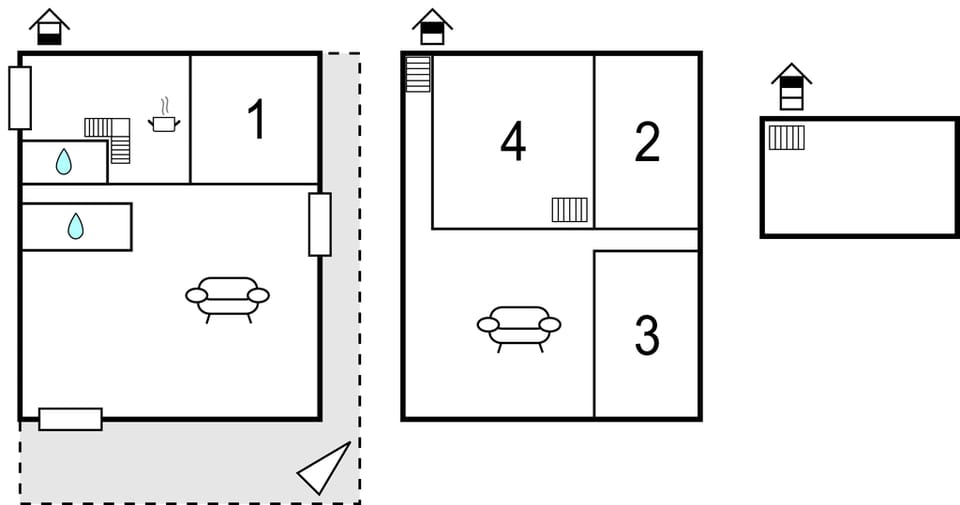 1

4

2

3