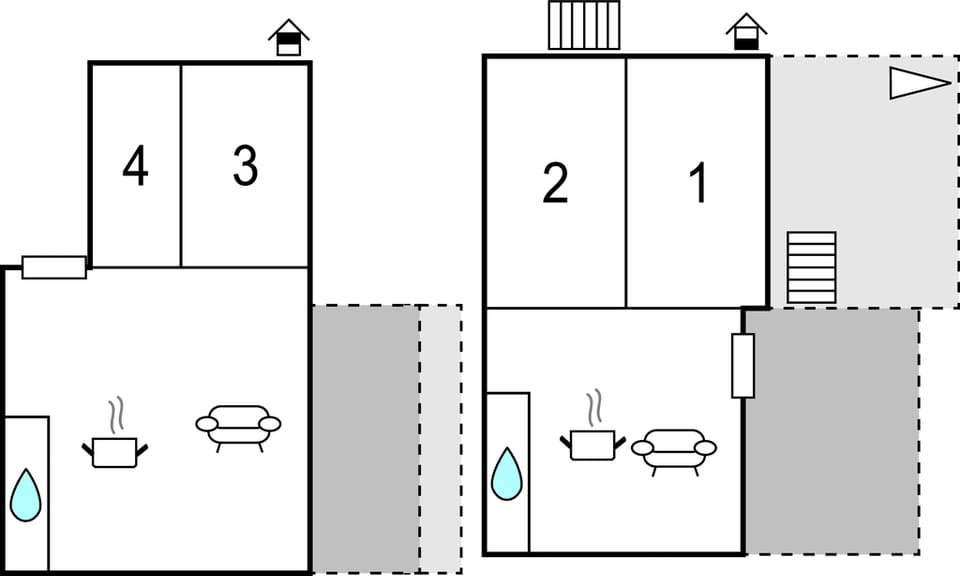 4
3
2
1