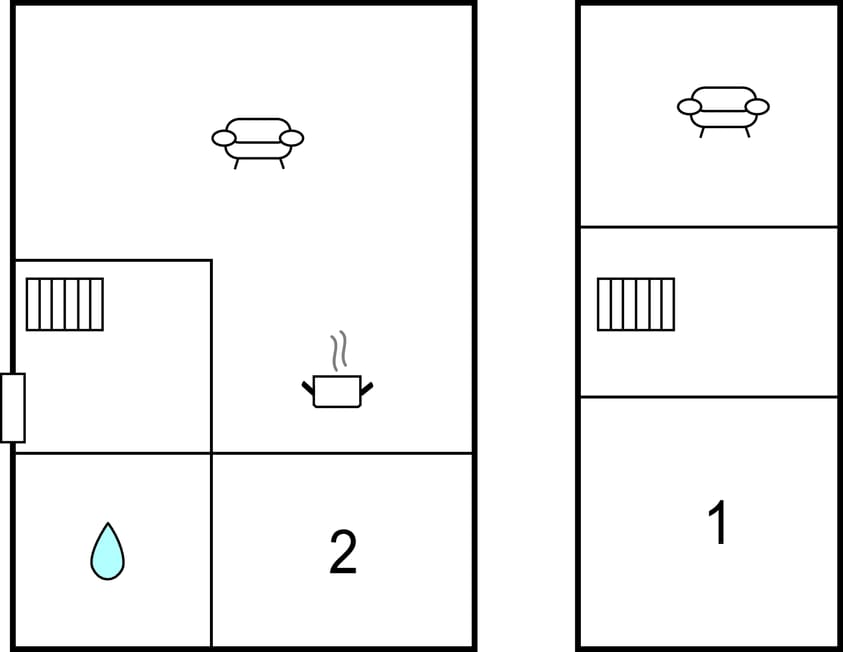 2

1