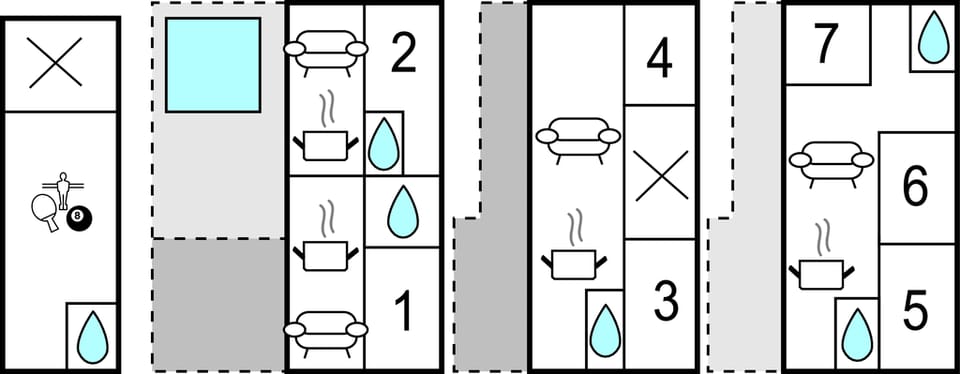 8
2
1
4
3
7
6
5