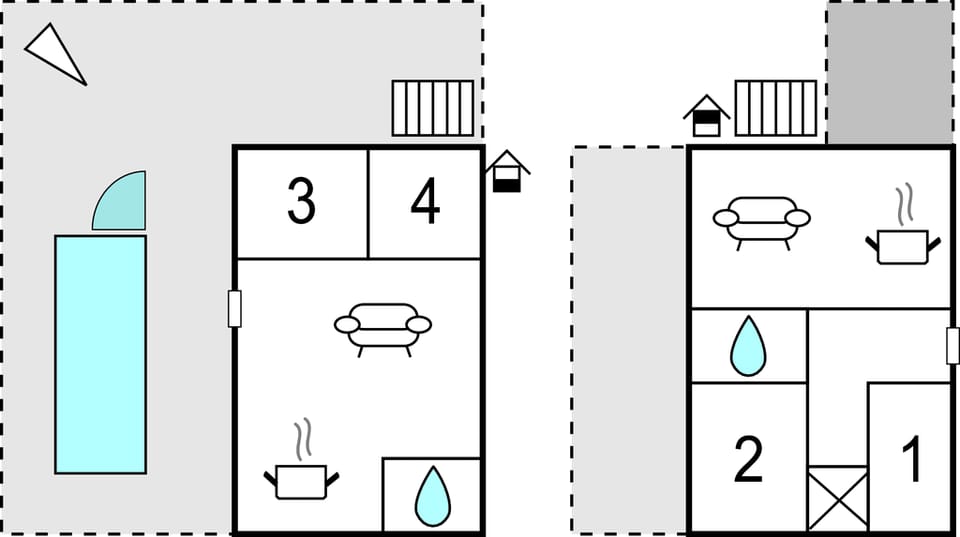 3
4
2
1