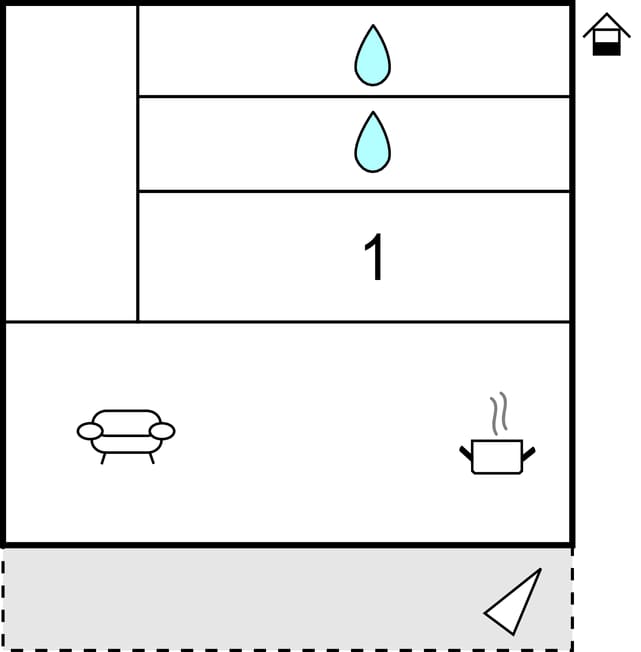 1