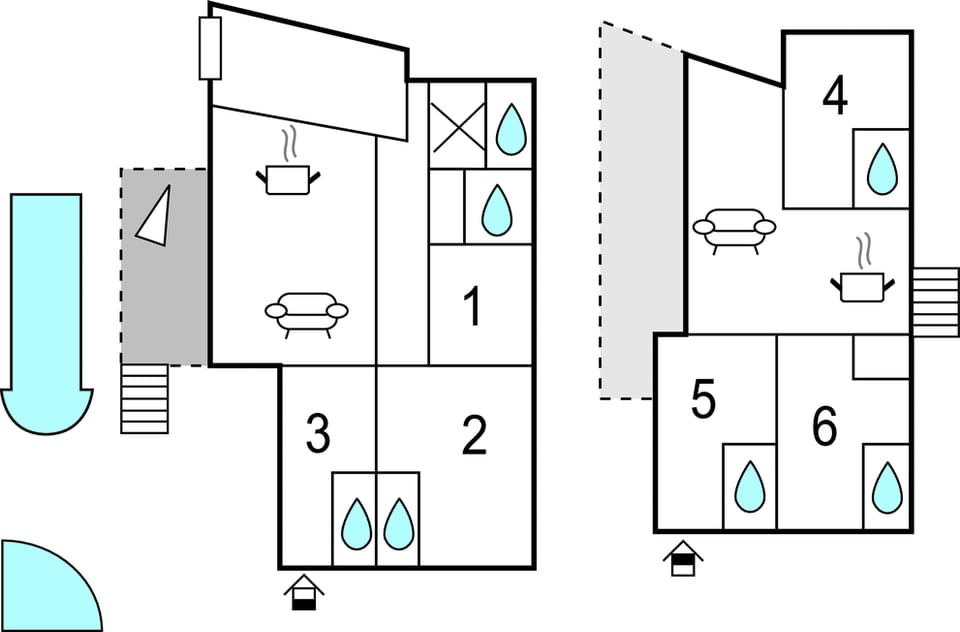 1

3

2

4

5

6