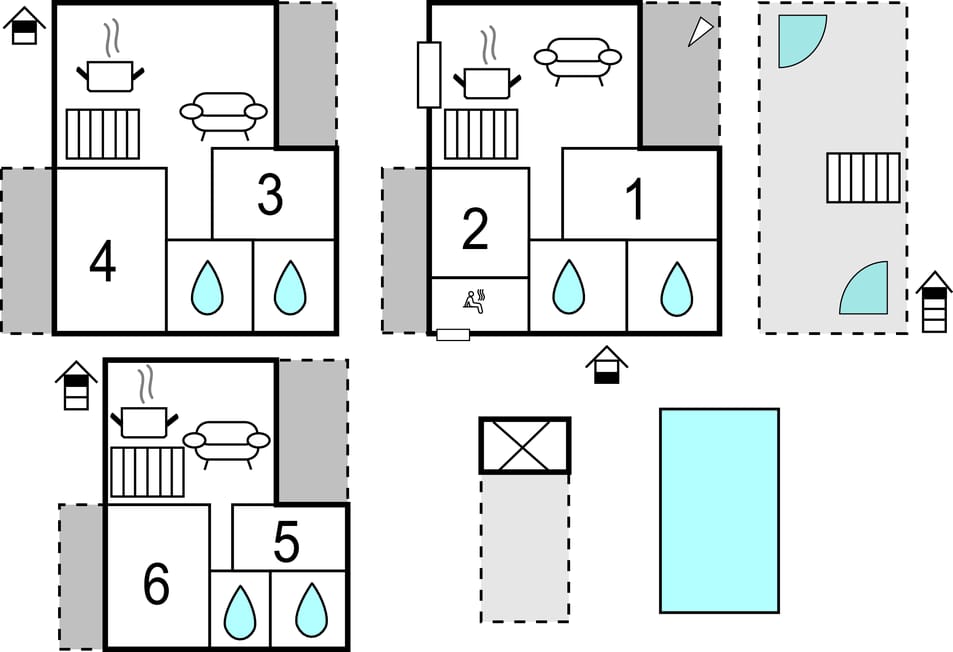 3
4
1
2
5
6