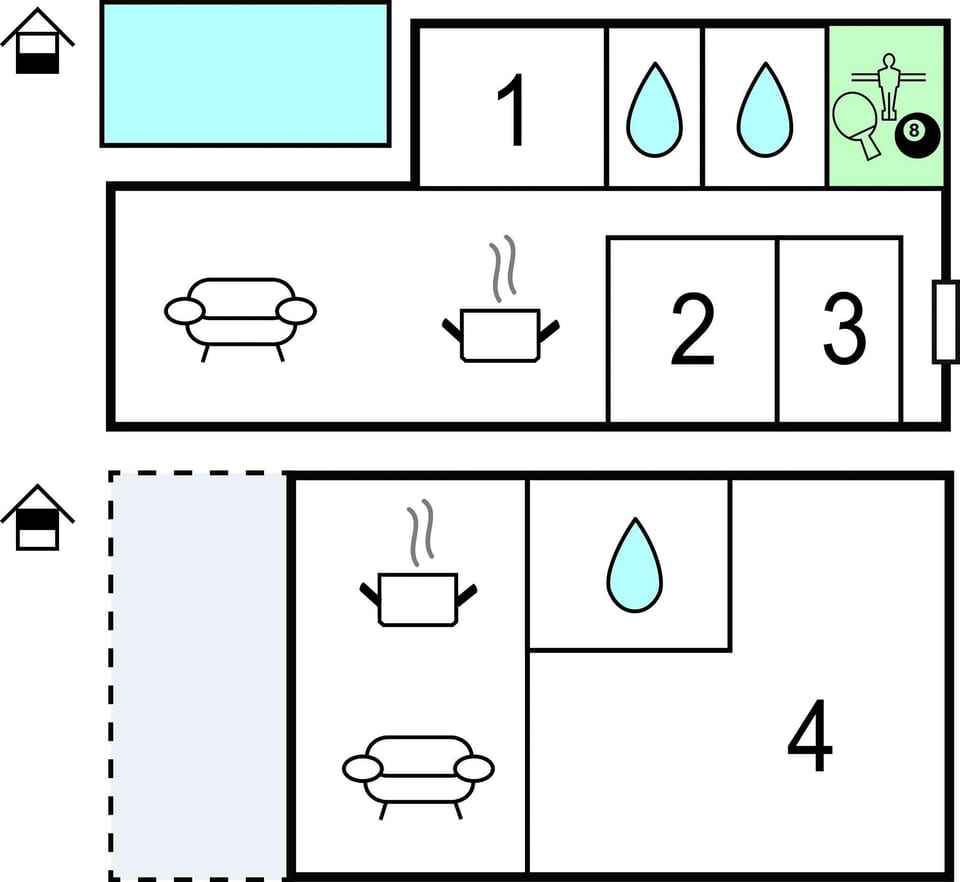 1
8
2
3
4