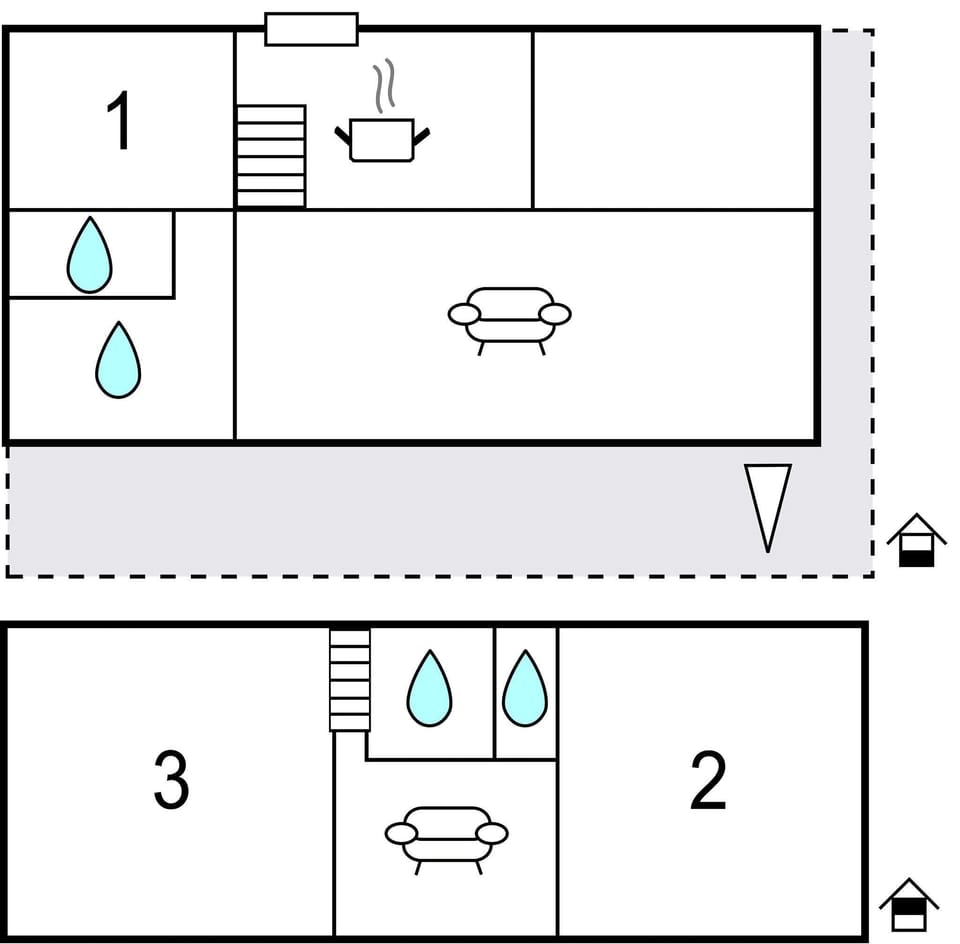 1

3

2