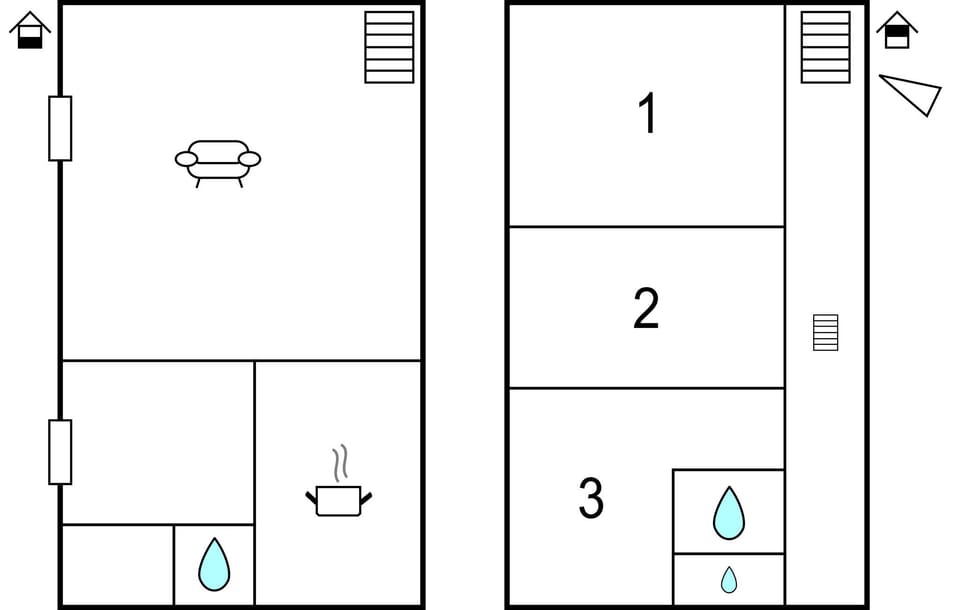 1

2

3