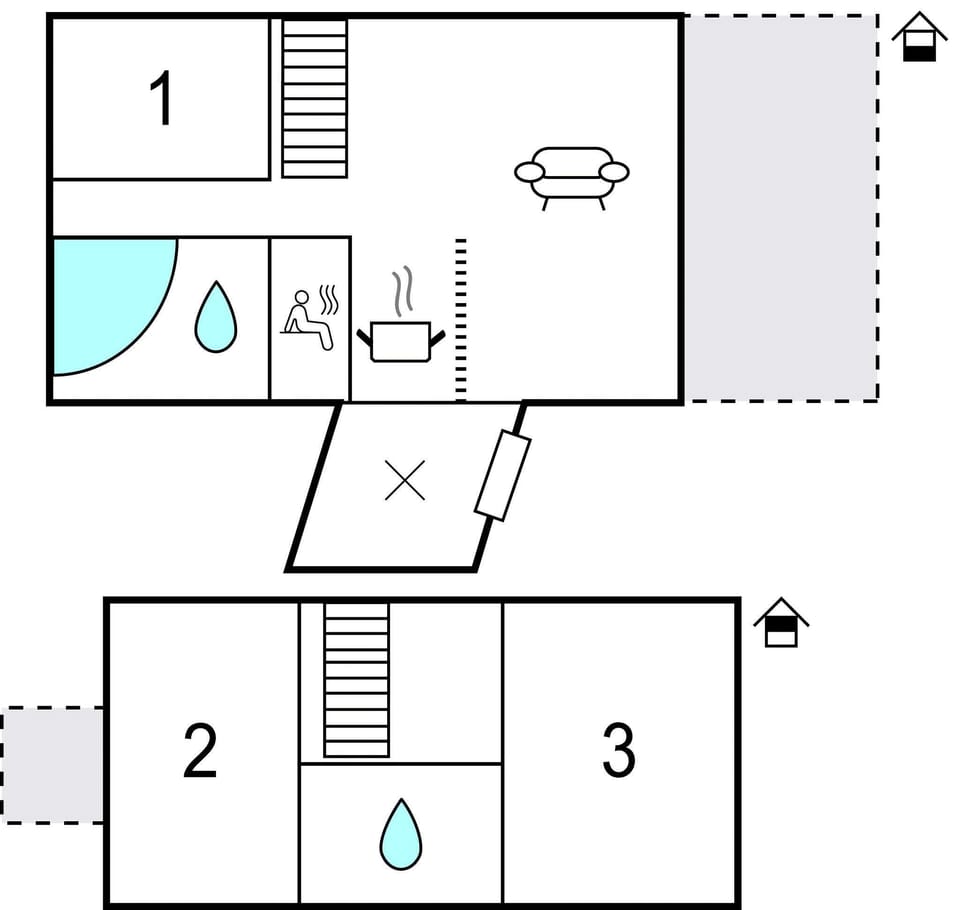 1

2

3