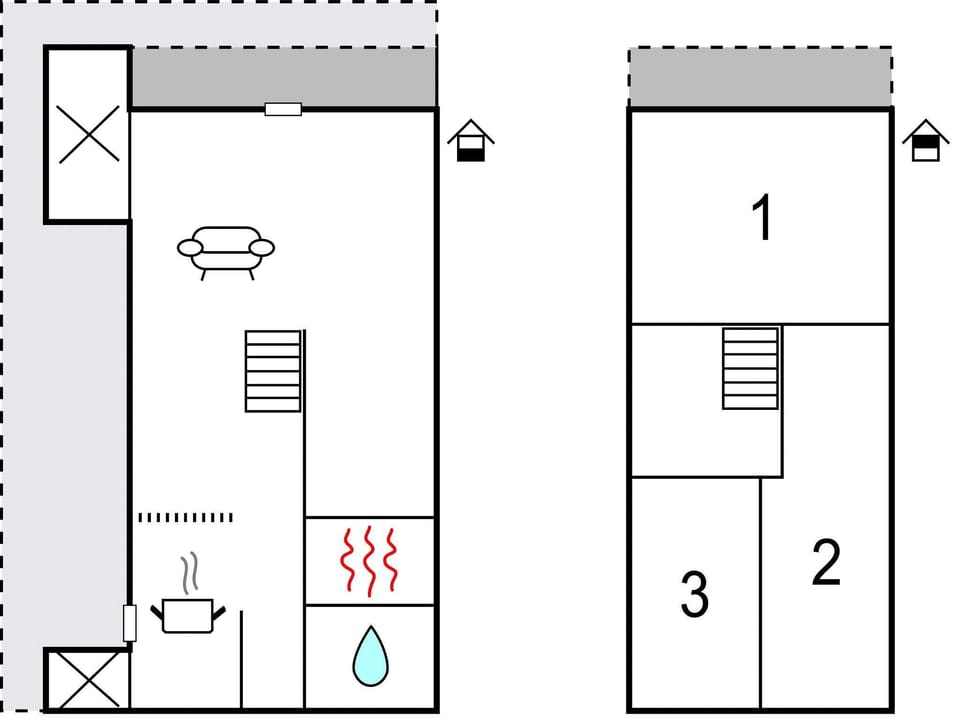 1

2

3