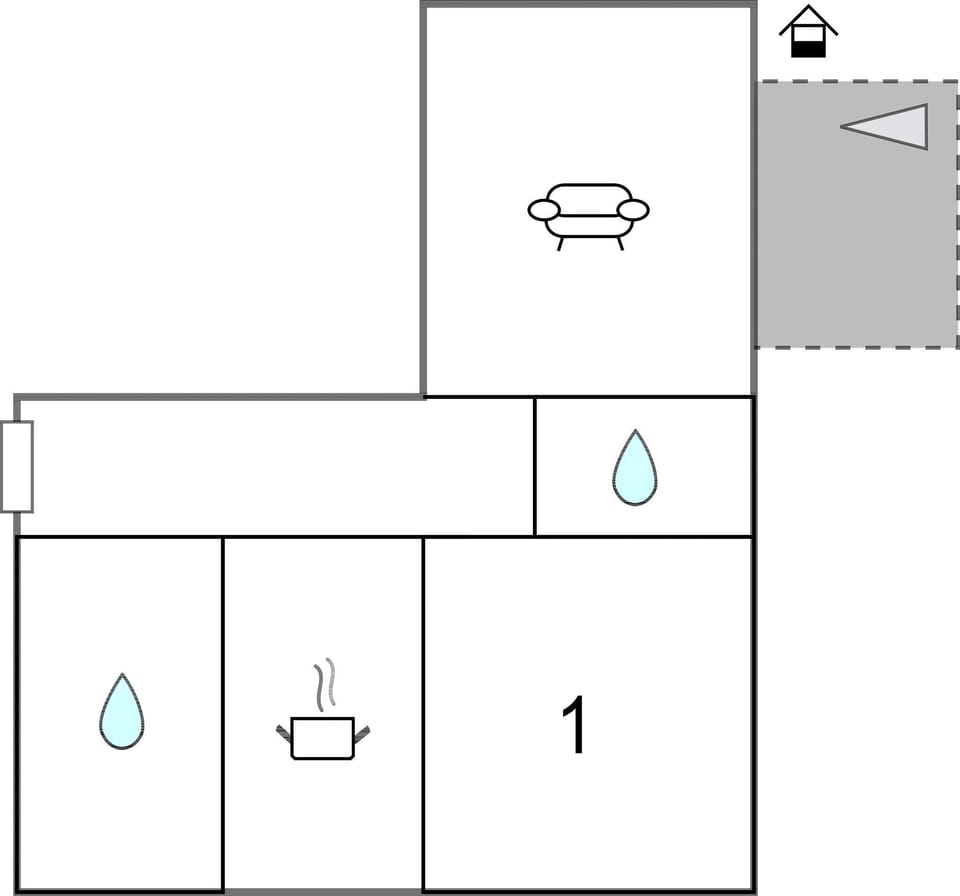 1