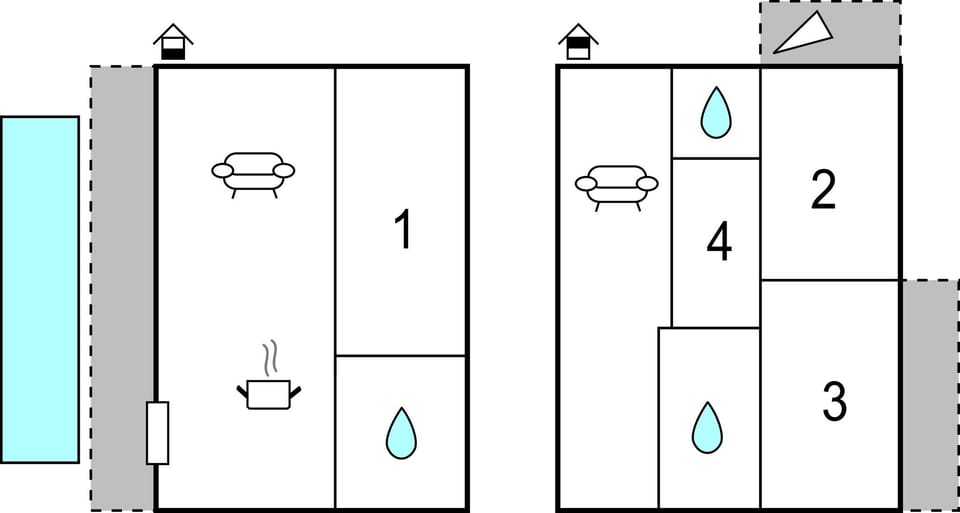 1

2

4

3