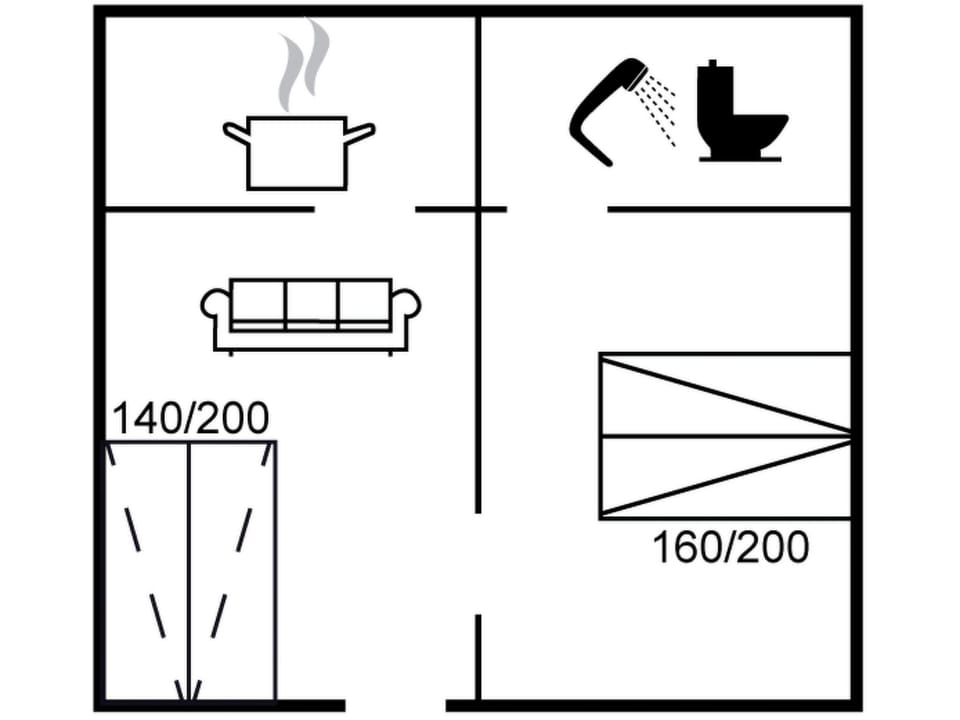 140/200

160/200